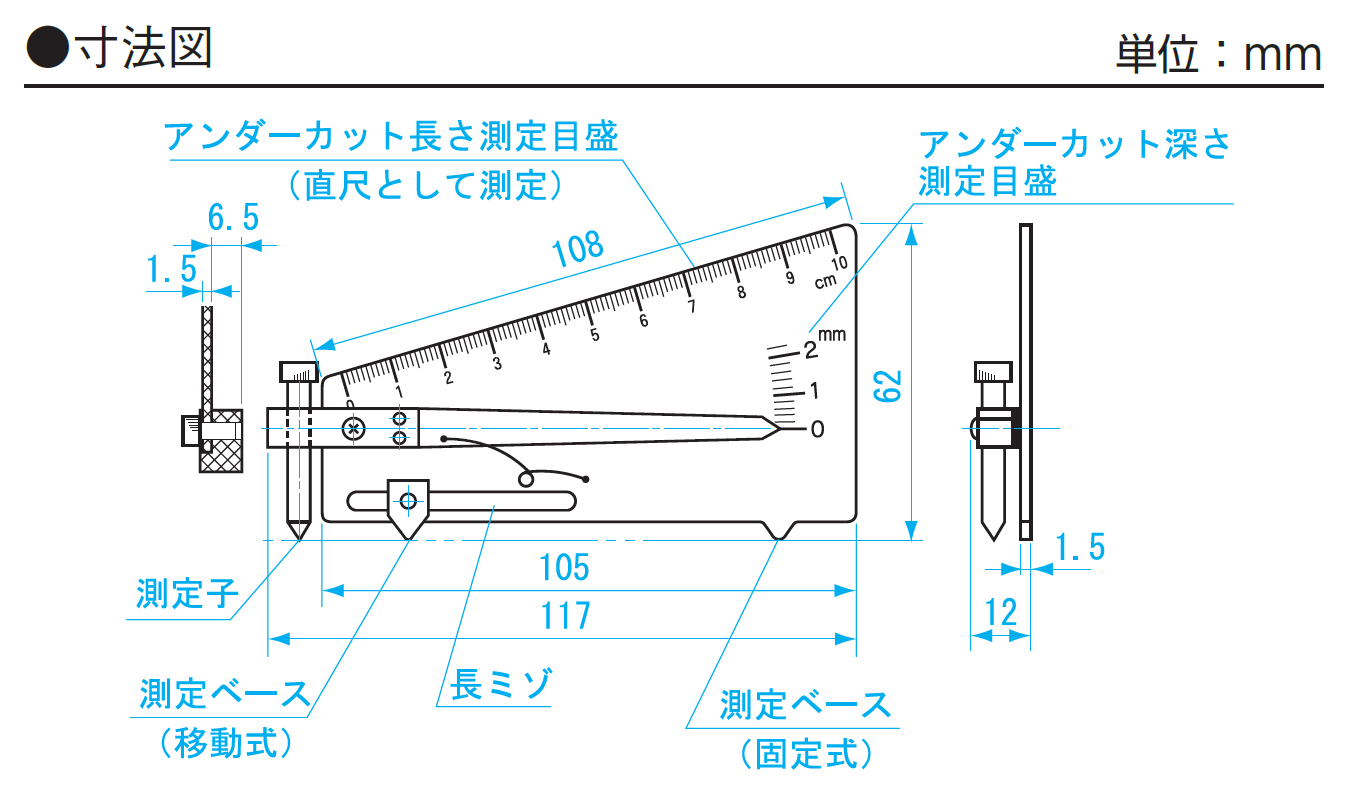 ●寸法図

単位：mm

アンダーカット長さ測定目盛
（直尺として測定）

アンダーカット深さ
測定目盛

6.5
1.5
108
0
1
2
3
4
5
6
7
8
9
10
cm
mm
2
1
0
62
105
117
1.5
12

測定子

測定ベース
（移動式）

長ミゾ

測定ベース
（固定式）