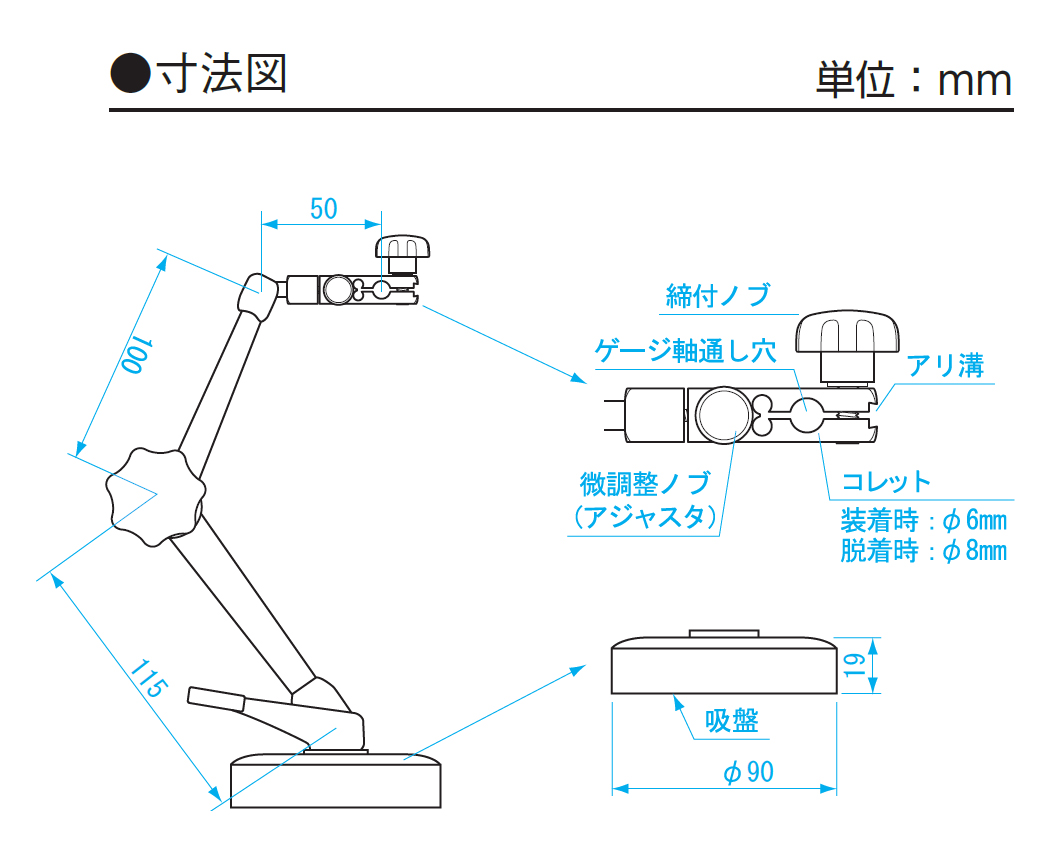 ●寸法図

単位：mm

50

100

115

締付ノブ

ゲージ軸通し穴

アリ溝

微調整ノブ
（アジャスタ）

コレット
装着時：$\phi$6mm
脱着時：$\phi$8mm

19

吸盤

$\phi$90