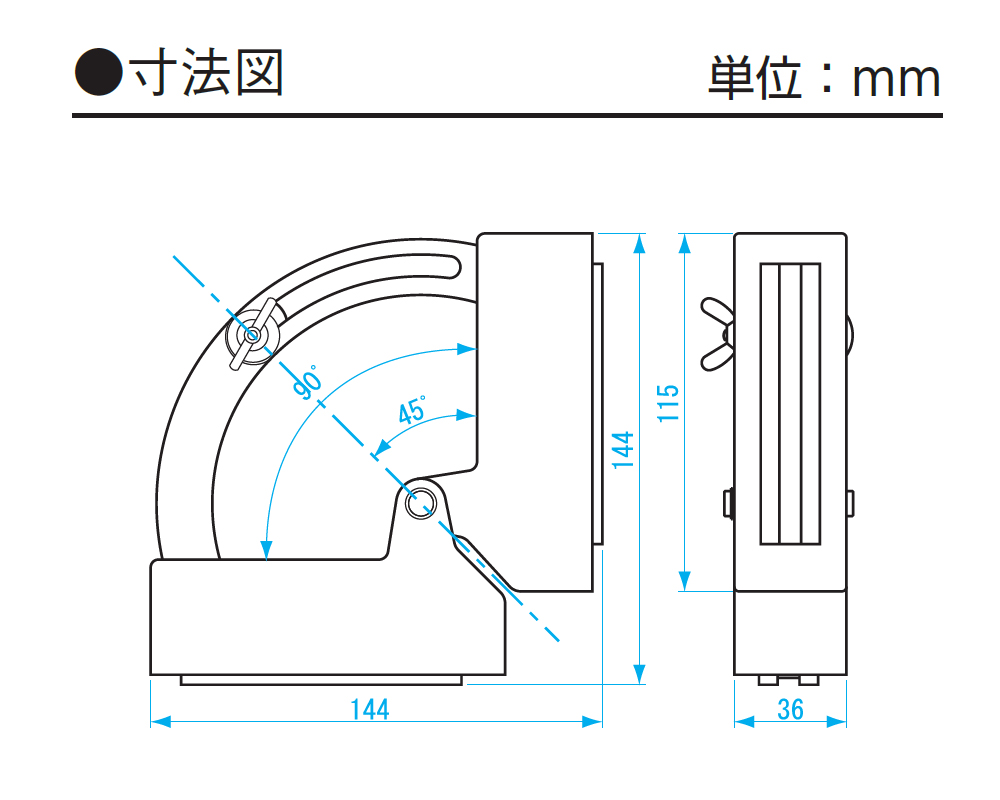 ●寸法図

単位：mm

90°

45°

144

115

144

36