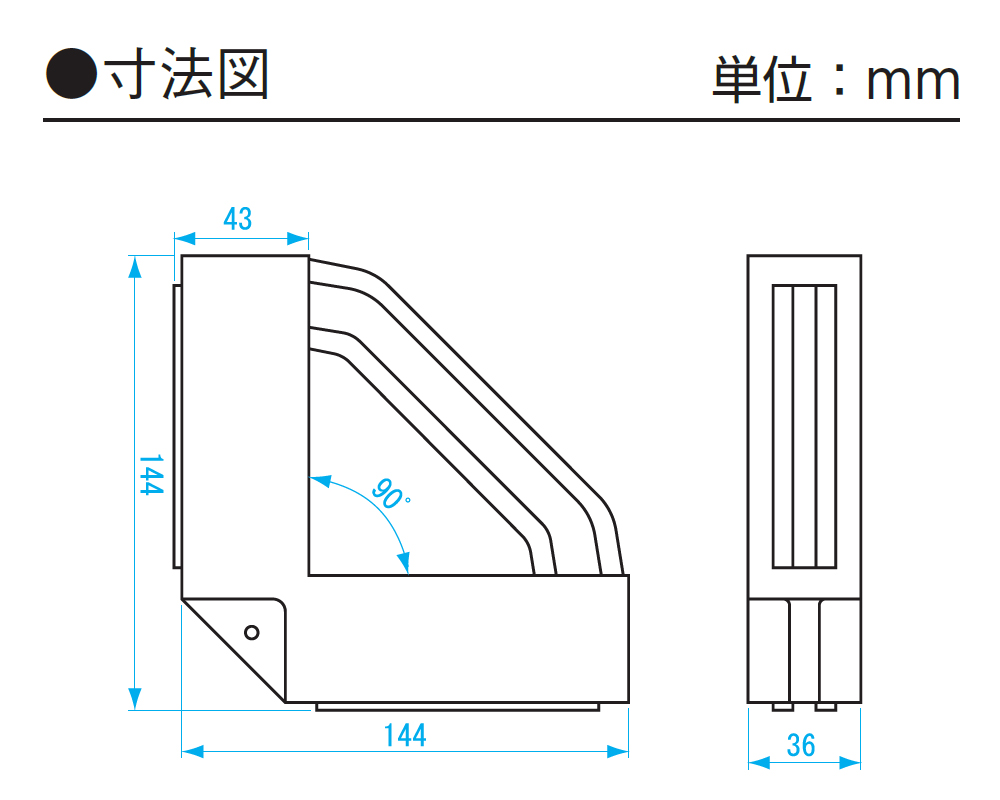 ●寸法図

単位：mm

43

144

90°

144

36