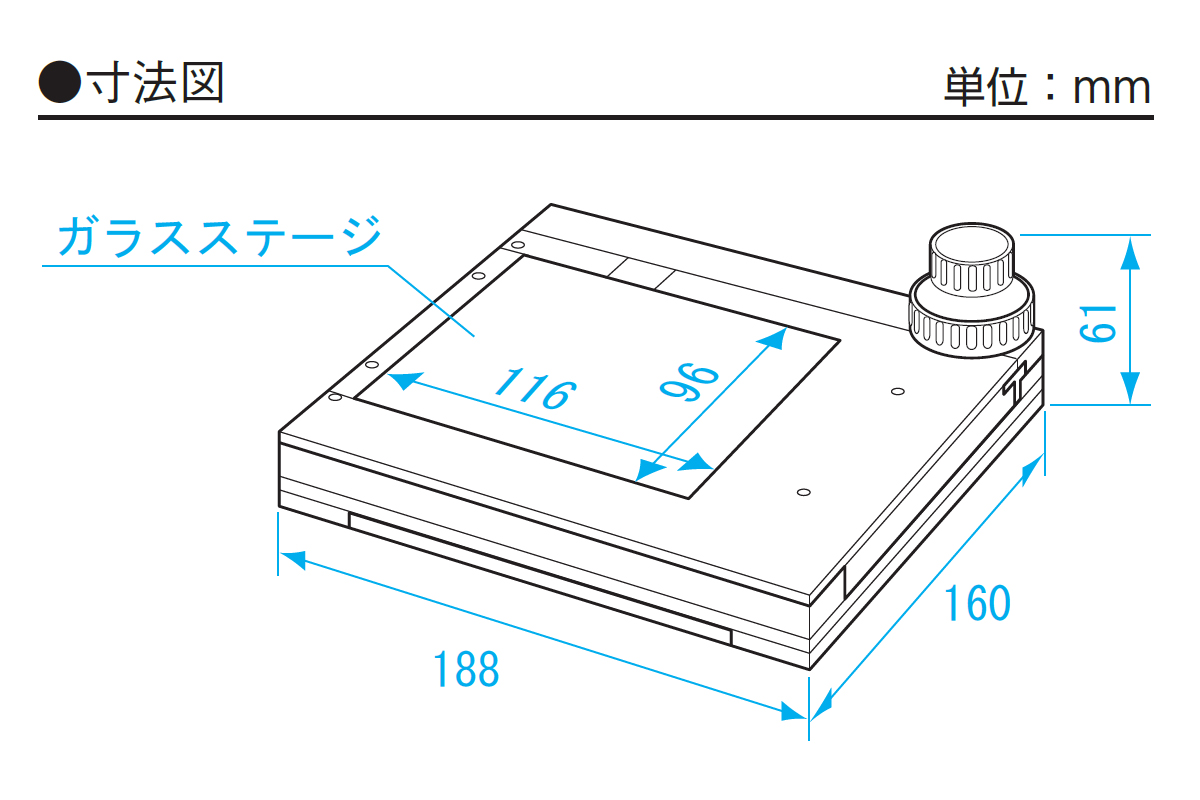 ●寸法図

単位：mm

ガラスステージ

116

96

61

160

188