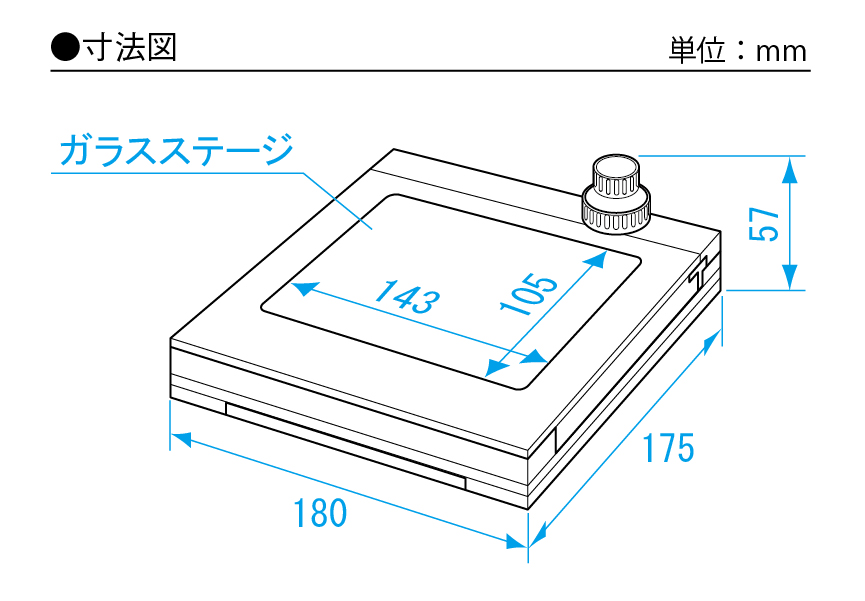 ●寸法図

単位：mm

ガラスステージ

143

105

57

175

180