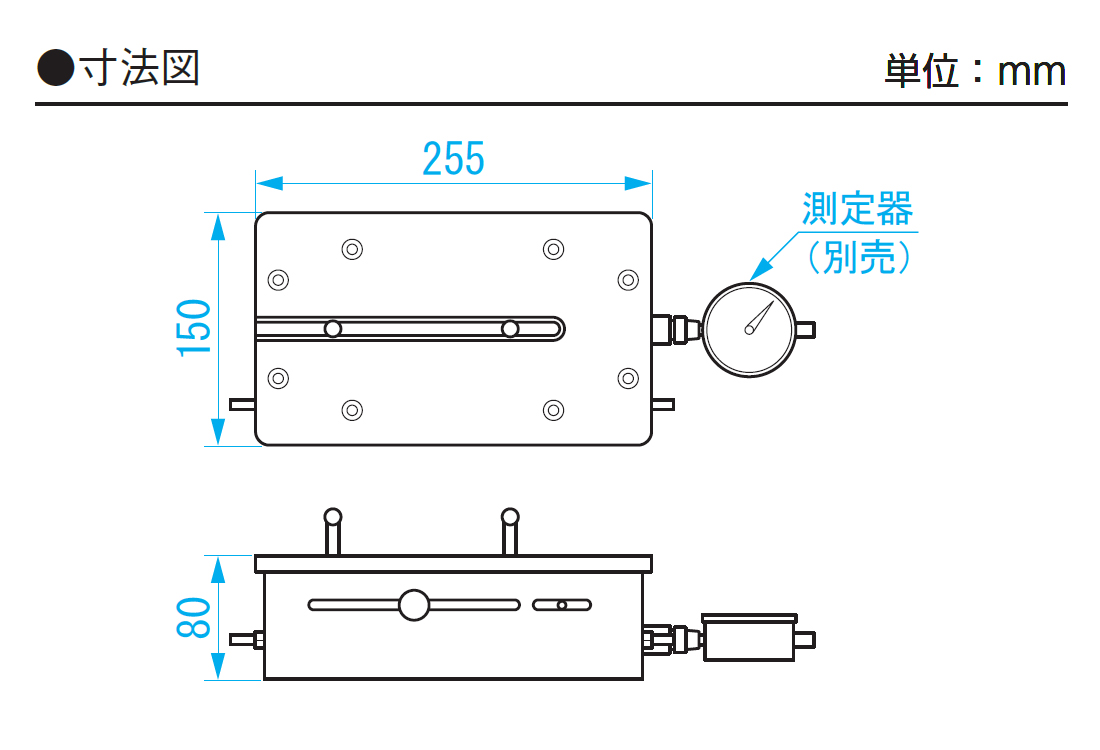 ●寸法図

単位：mm

255

150

測定器
（別売）

80