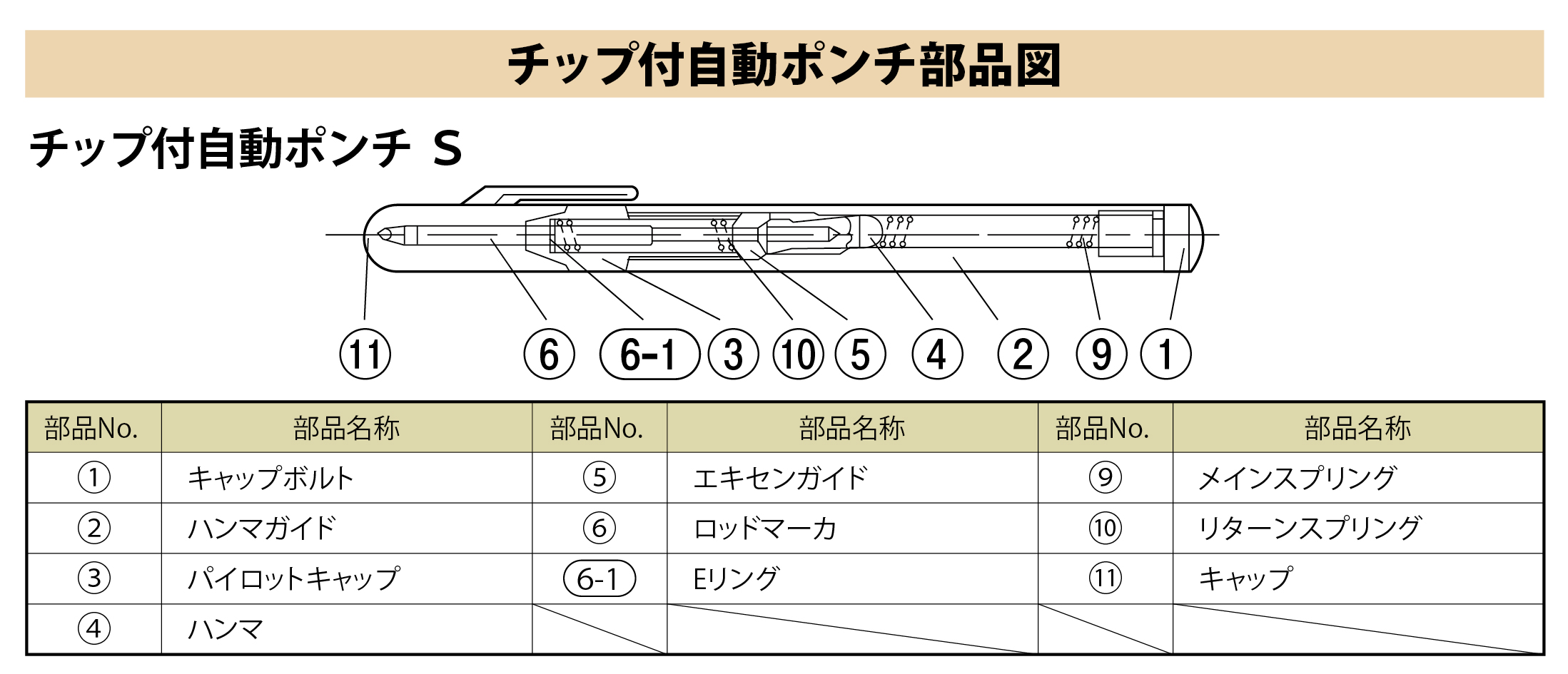 チップ付自動ポンチ部品図

チップ付自動ポンチ S

⑪ ⑥ 6-1 ③ ⑩ ⑤ ④ ② ⑨ ①

| 部品No. | 部品名称 | 部品No. | 部品名称 | 部品No. | 部品名称 |
|---|---|---|---|---|---|
| ① | キャップボルト | ⑤ | エキセンガイド | ⑨ | メインスプリング |
| ② | ハンマガイド | ⑥ | ロッドマーカ | ⑩ | リターンスプリング |
| ③ | パイロットキャップ | 6-1 | Eリング | ⑪ | キャップ |
| ④ | ハンマ | | | | |