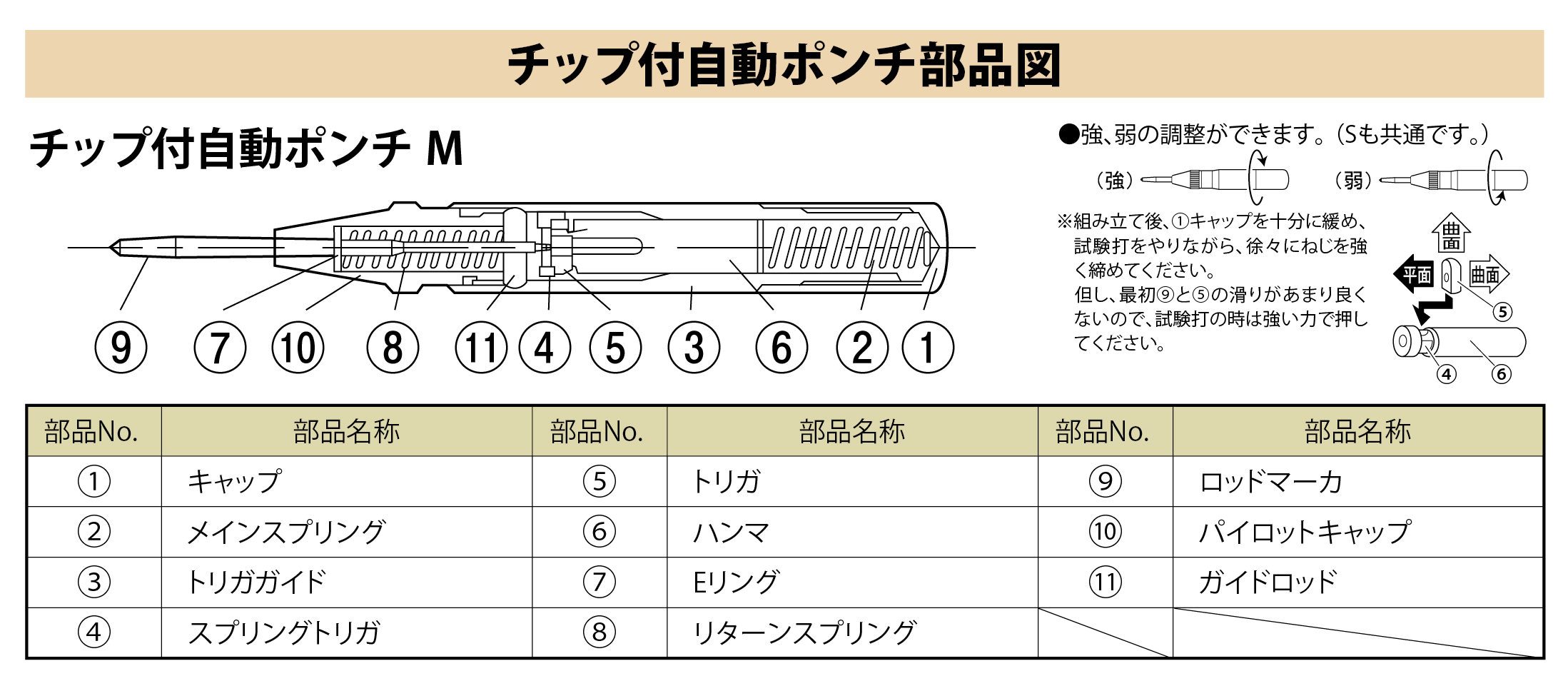 チップ付自動ポンチ部品図

チップ付自動ポンチ M

⑨ ⑦ ⑩ ⑧ ⑪ ④ ⑤ ③ ⑥ ② ①

●強、弱の調整ができます。(Sも共通です。)

(強) (弱)

※組み立て後、①キャップを十分に緩め、試験打をやりながら、徐々にねじを強く締めてください。
但し、最初⑨と⑤の滑りがあまり良くないので、試験打の時は強い力で押してください。

曲面 平面 曲面 ⑤ ④ ⑥

| 部品No. | 部品名称 | 部品No. | 部品名称 | 部品No. | 部品名称 |
|---|---|---|---|---|---|
| ① | キャップ | ⑤ | トリガ | ⑨ | ロッドマーカ |
| ② | メインスプリング | ⑥ | ハンマ | ⑩ | パイロットキャップ |
| ③ | トリガガイド | ⑦ | Eリング | ⑪ | ガイドロッド |
| ④ | スプリングトリガ | ⑧ | リターンスプリング | | |