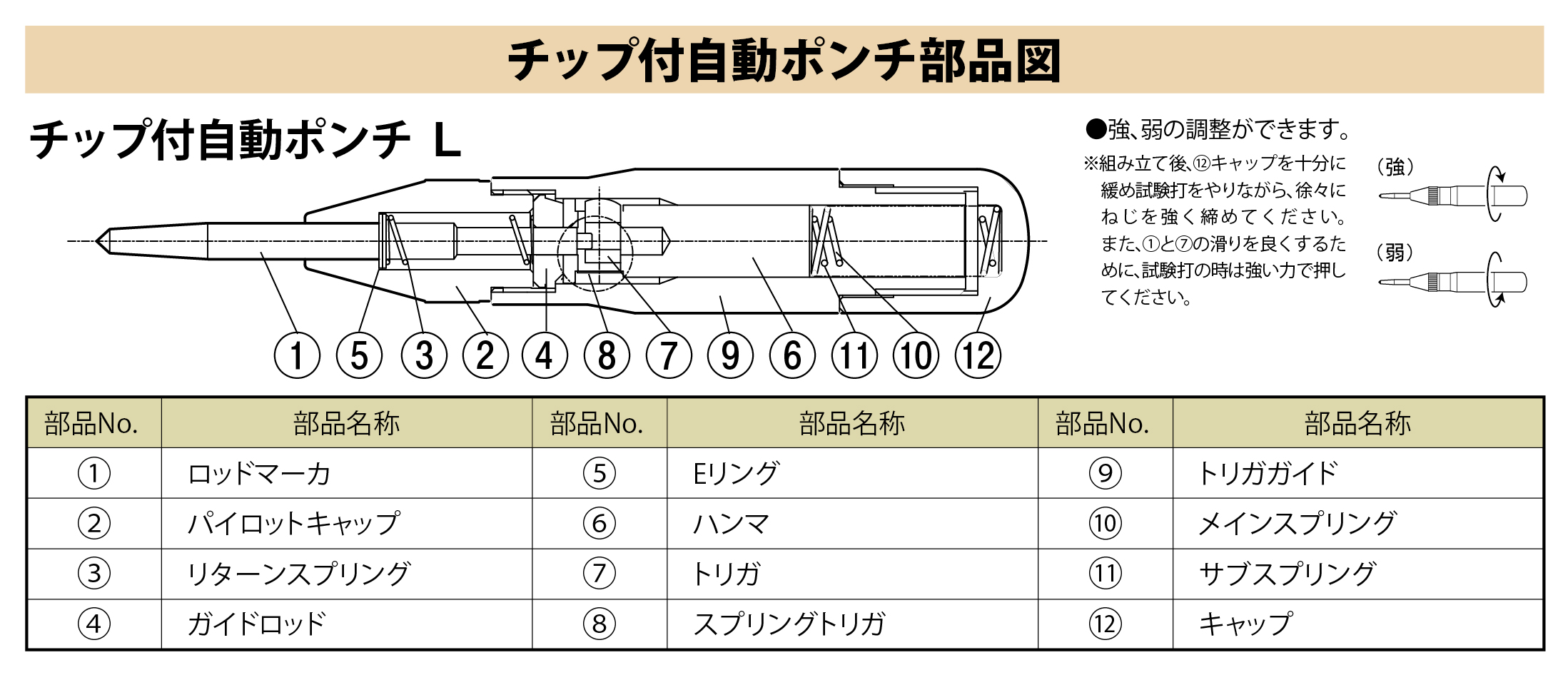 チップ付自動ポンチ部品図

チップ付自動ポンチ L

●強、弱の調整ができます。
※組み立て後、⑫キャップを十分に緩め試験打をやりながら、徐々にねじを強く締めてください。また、①と⑦の滑りを良くするために、試験打の時は強い力で押してください。

(強)

(弱)

① ⑤ ③ ② ④ ⑧ ⑦ ⑨ ⑥ ⑪ ⑩ ⑫

| 部品No. | 部品名称 | 部品No. | 部品名称 | 部品No. | 部品名称 |
|---|---|---|---|---|---|
| ① | ロッドマーカ | ⑤ | Eリング | ⑨ | トリガガイド |
| ② | パイロットキャップ | ⑥ | ハンマ | ⑩ | メインスプリング |
| ③ | リターンスプリング | ⑦ | トリガ | ⑪ | サブスプリング |
| ④ | ガイドロッド | ⑧ | スプリングトリガ | ⑫ | キャップ |