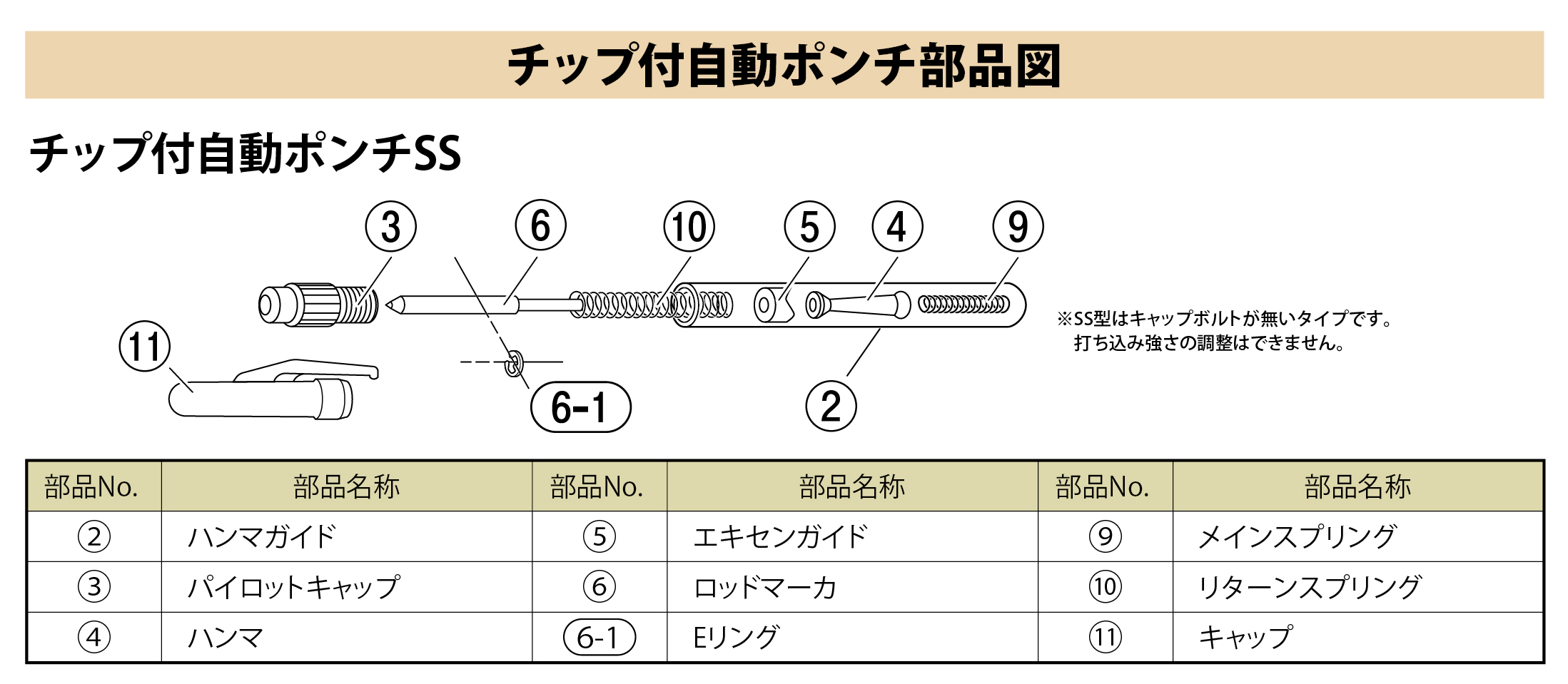 チップ付自動ポンチ部品図

チップ付自動ポンチSS

③ ⑥ ⑩ ⑤ ④ ⑨

⑪

6-1

②

※SS型はキャップボルトが無いタイプです。
打ち込み強さの調整はできません。

| 部品No. | 部品名称 | 部品No. | 部品名称 | 部品No. | 部品名称 |
|---|---|---|---|---|---|
| ② | ハンマガイド | ⑤ | エキセンガイド | ⑨ | メインスプリング |
| ③ | パイロットキャップ | ⑥ | ロッドマーカ | ⑩ | リターンスプリング |
| ④ | ハンマ | 6-1 | Eリング | ⑪ | キャップ |