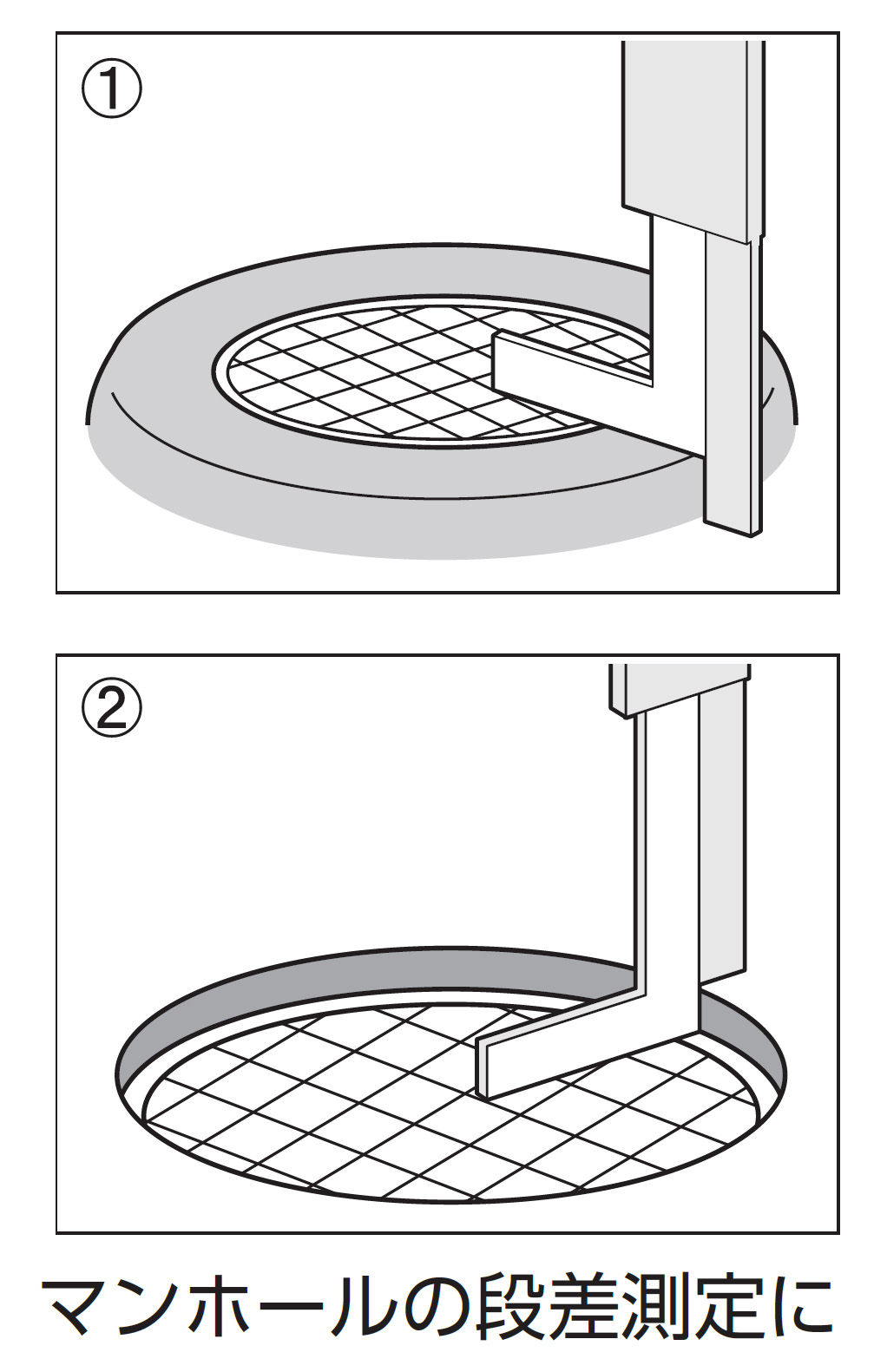 ①

②

マンホールの段差測定に