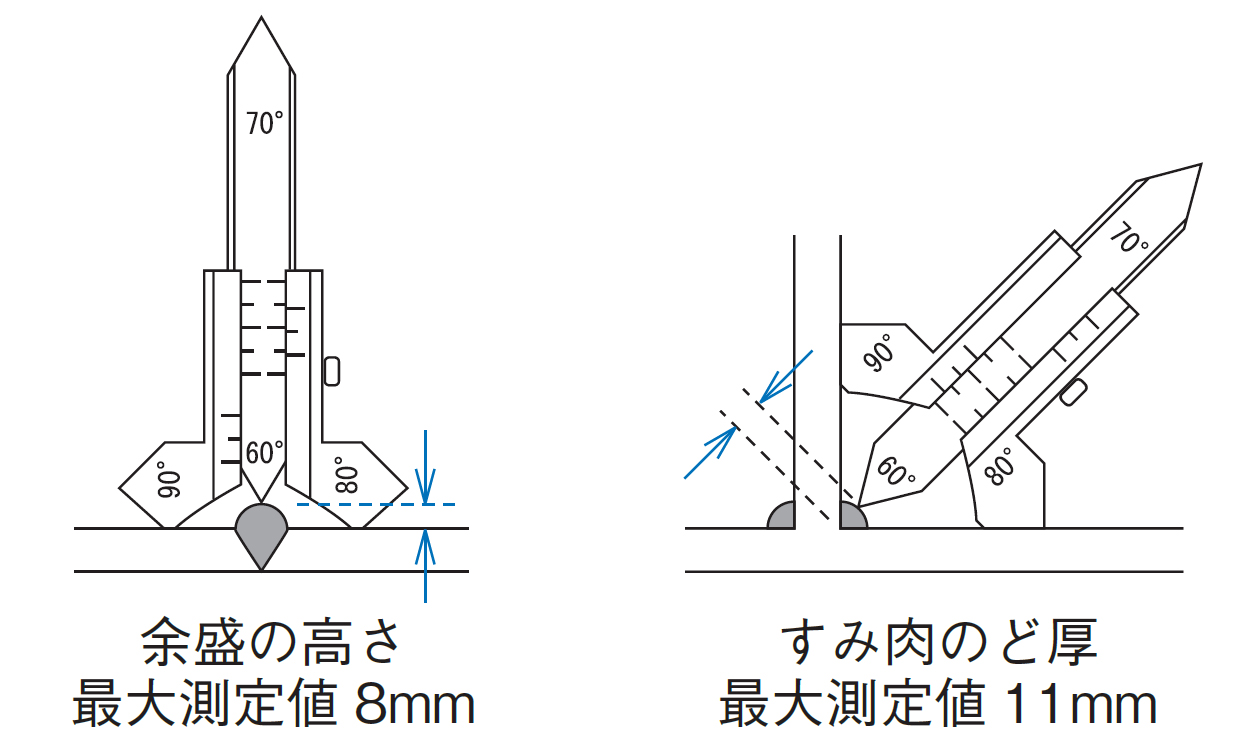 70°

60°

90°

80°

余盛の高さ
最大測定値 8mm

70°

90°

60°

80°

すみ肉のど厚
最大測定値 11mm