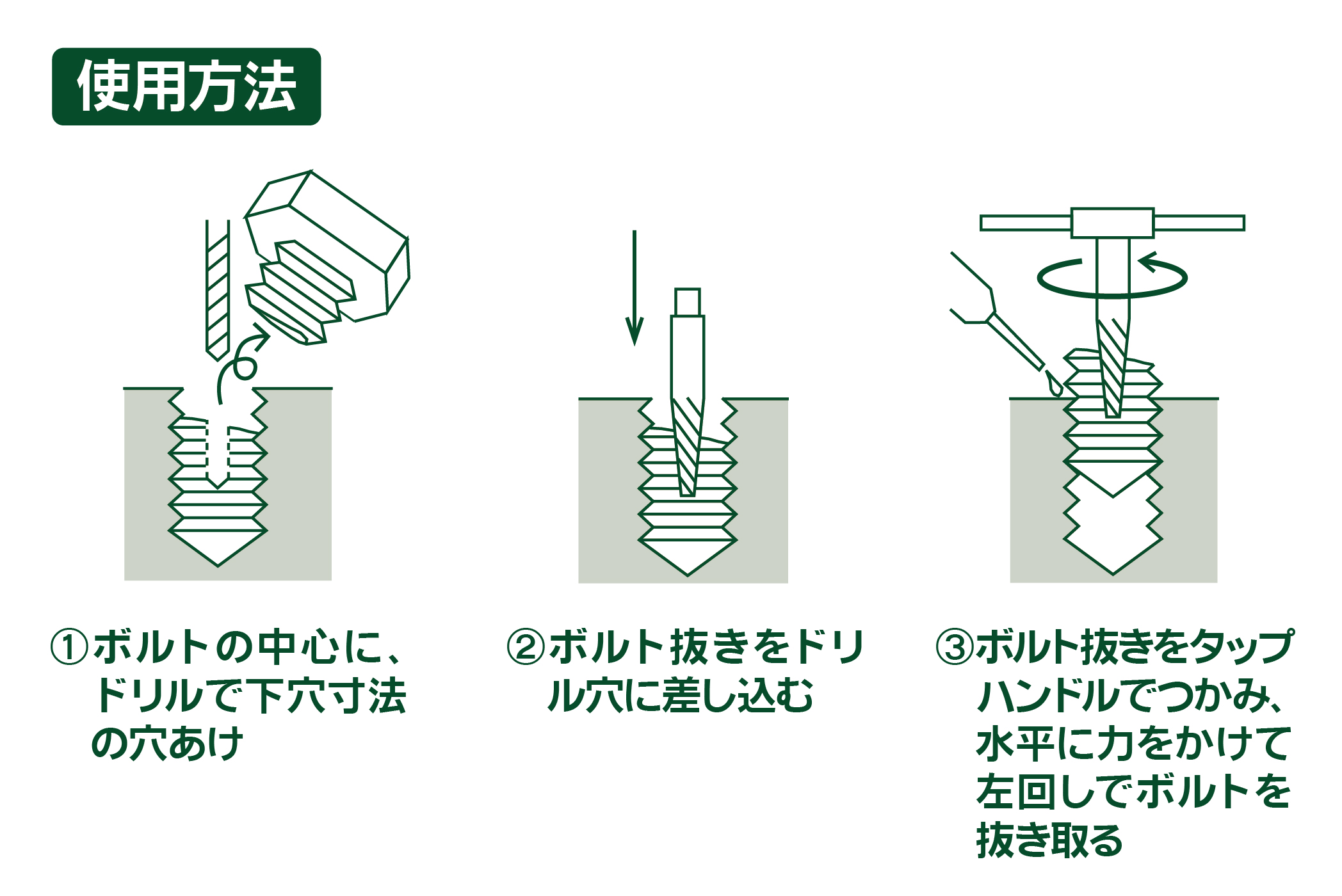 使用方法

①ボルトの中心に、ドリルで下穴寸法の穴あけ

②ボルト抜きをドリル穴に差し込む

③ボルト抜きをタップハンドルでつかみ、水平に力をかけて左回しでボルトを抜き取る