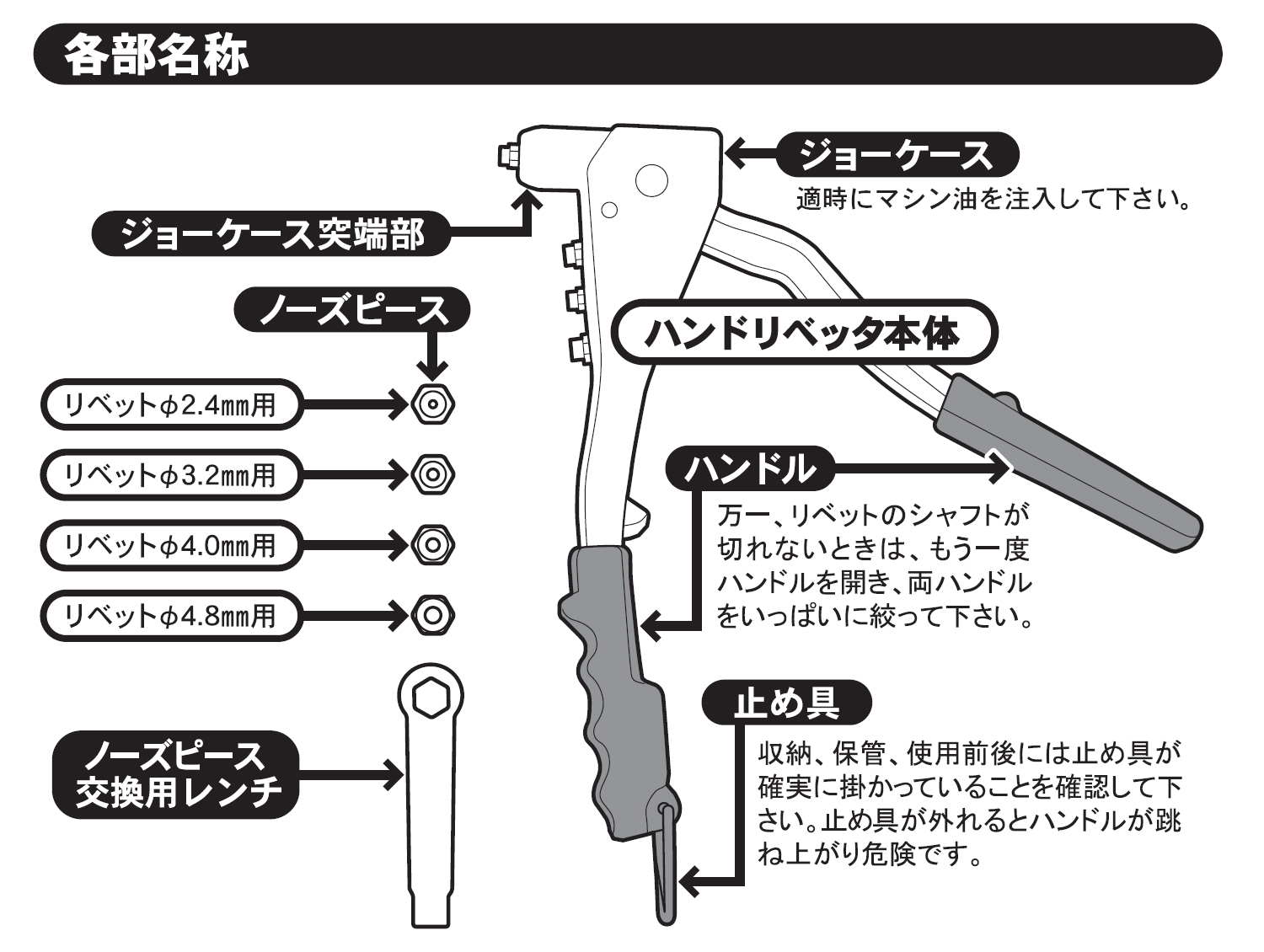 各部名称

ジョーケース
適時にマシン油を注入して下さい。

ジョーケース突端部

ノーズピース

リベットφ2.4mm用

リベットφ3.2mm用

リベットφ4.0mm用

リベットφ4.8mm用

ハンドリベッタ本体

ハンドル
万一、リベットのシャフトが切れないときは、もう一度ハンドルを開き、両ハンドルをいっぱいに絞って下さい。

止め具
収納、保管、使用前後には止め具が確実に掛かっていることを確認して下さい。止め具が外れるとハンドルが跳ね上がり危険です。

ノーズピース交換用レンチ