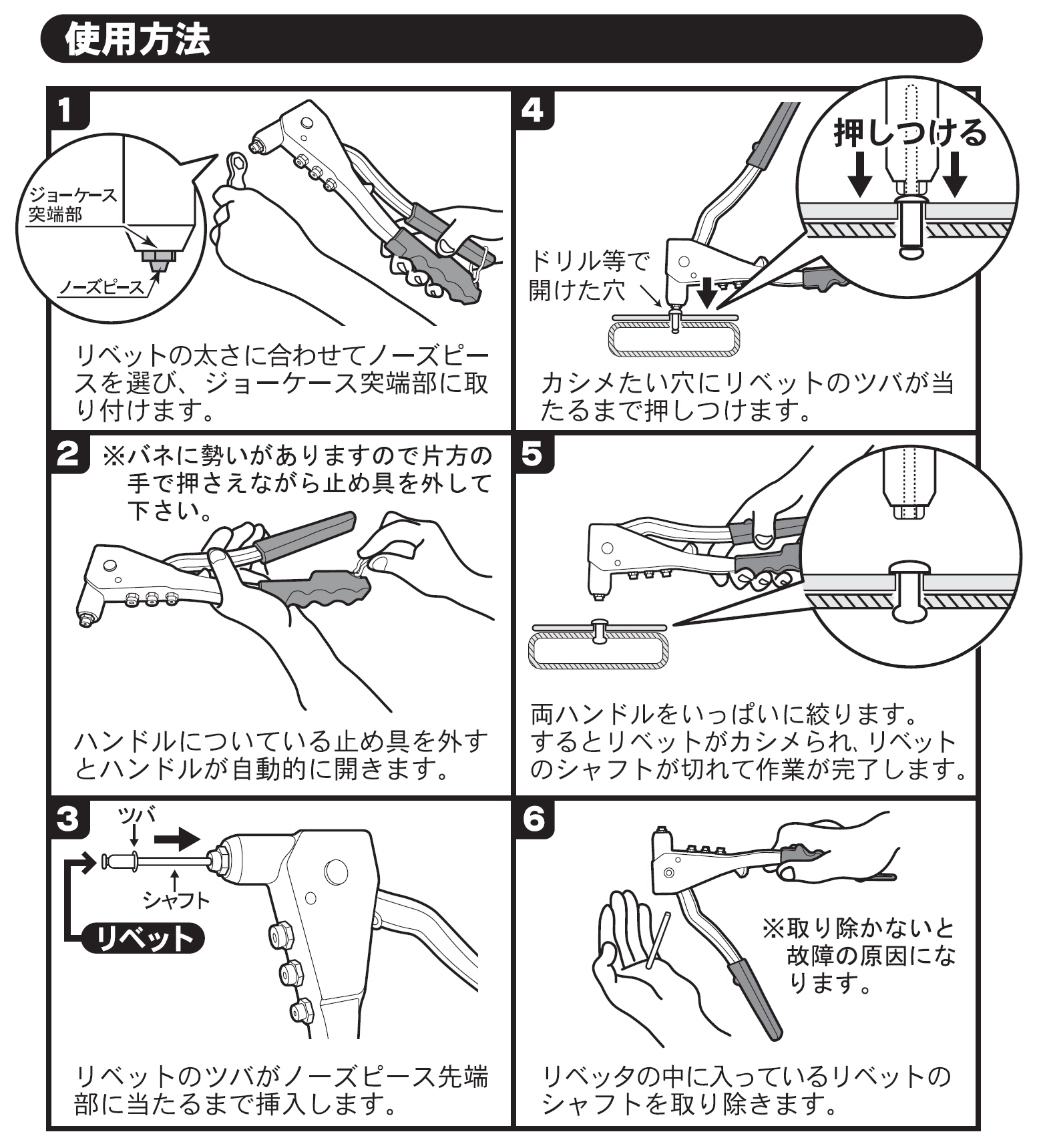 使用方法

1

ジョーケース突端部

ノーズピース

リベットの太さに合わせてノーズピースを選び、ジョーケース突端部に取り付けます。

2

※バネに勢いがありますので片方の手で押さえながら止め具を外して下さい。

ハンドルについている止め具を外すとハンドルが自動的に開きます。

3

ツバ

シャフト

リベット

リベットのツバがノーズピース先端部に当たるまで挿入します。

4

押しつける

ドリル等で開けた穴

カシメたい穴にリベットのツバが当たるまで押しつけます。

5

両ハンドルをいっぱいに絞ります。するとリベットがカシメられ、リベットのシャフトが切れて作業が完了します。

6

※取り除かないと故障の原因になります。

リベッタの中に入っているリベットのシャフトを取り除きます。