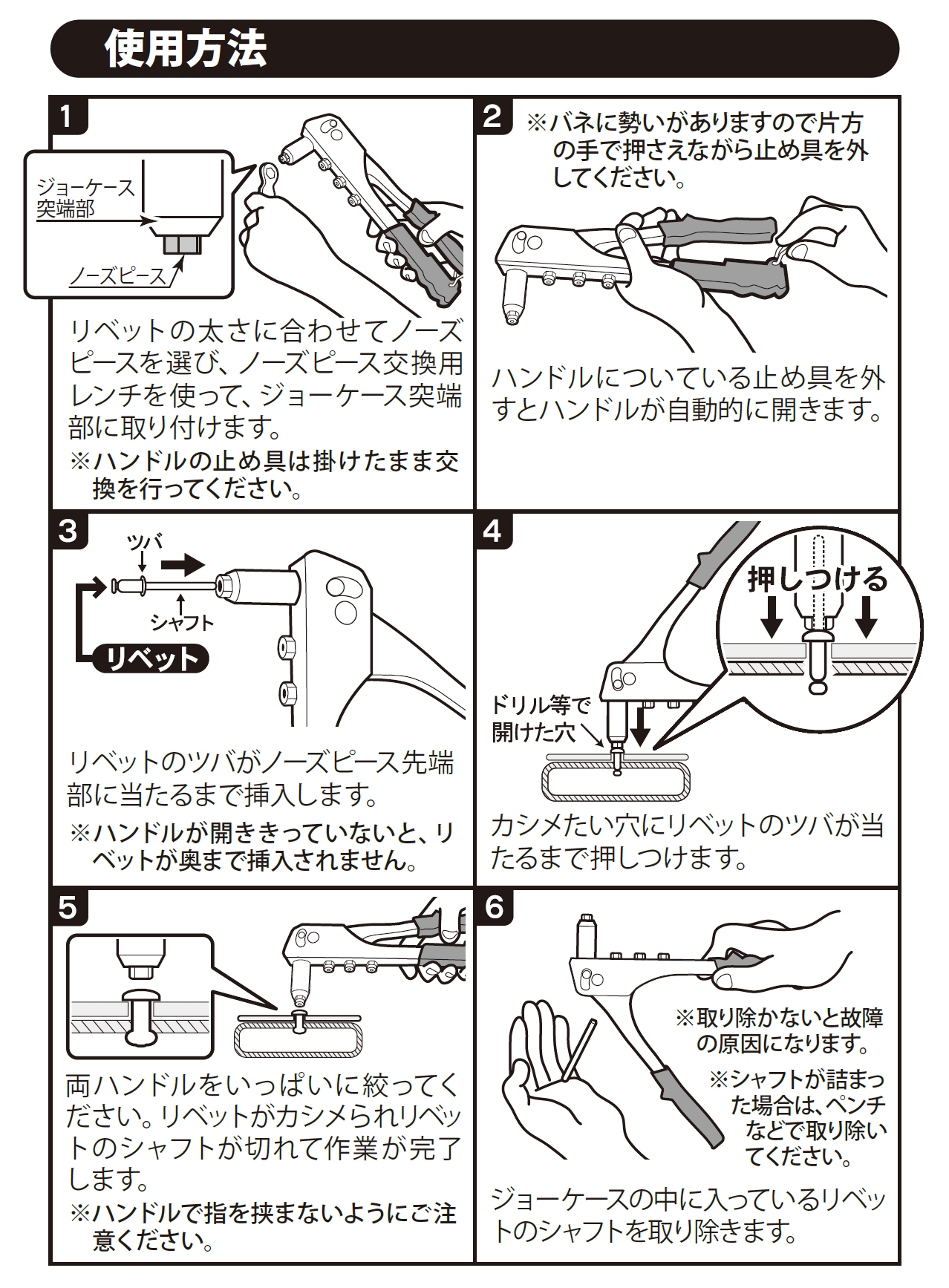 使用方法

1

ジョーケース突端部

ノーズピース

リベットの太さに合わせてノーズピースを選び、ノーズピース交換用レンチを使って、ジョーケース突端部に取り付けます。

※ハンドルの止め具は掛けたまま交換を行ってください。

2

※バネに勢いがありますので片方の手で押さえながら止め具を外してください。

ハンドルについている止め具を外すとハンドルが自動的に開きます。

3

ツバ

シャフト

リベット

リベットのツバがノーズピース先端部に当たるまで挿入します。

※ハンドルが開ききっていないと、リベットが奥まで挿入されません。

4

押しつける

ドリル等で開けた穴

カシメたい穴にリベットのツバが当たるまで押しつけます。

5

両ハンドルをいっぱいに絞ってください。リベットがカシメられリベットのシャフトが切れて作業が完了します。

※ハンドルで指を挟まないようにご注意ください。

6

※取り除かないと故障の原因になります。

※シャフトが詰まった場合は、ペンチなどで取り除いてください。

ジョーケースの中に入っているリベットのシャフトを取り除きます。