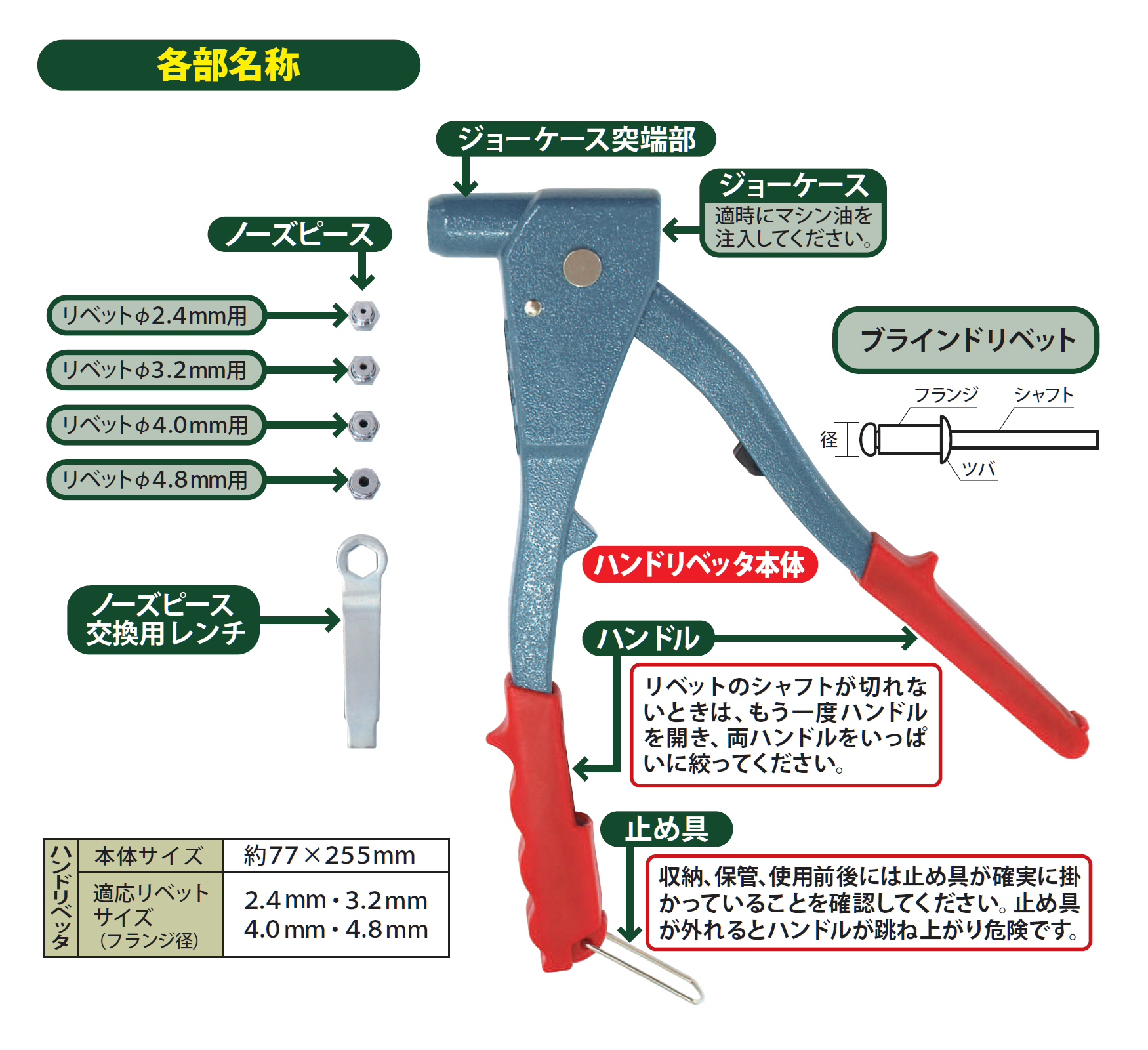 各部名称

ジョーケース突端部

ジョーケース
適時にマシン油を注入してください。

ノーズピース

リベットφ2.4mm用

リベットφ3.2mm用

リベットφ4.0mm用

リベットφ4.8mm用

ブラインドリベット

フランジ
シャフト
径
ツバ

ハンドリベッタ本体

ノーズピース交換用レンチ

ハンドル

リベットのシャフトが切れないときは、もう一度ハンドルを開き、両ハンドルをいっぱいに絞ってください。

止め具

収納、保管、使用前後には止め具が確実に掛かっていることを確認してください。止め具が外れるとハンドルが跳ね上がり危険です。

| ハンドリベッタ | 本体サイズ | 約77×255mm |
|---|---|---|
| | 適応リベットサイズ（フランジ径） | 2.4mm・3.2mm 4.0mm・4.8mm |