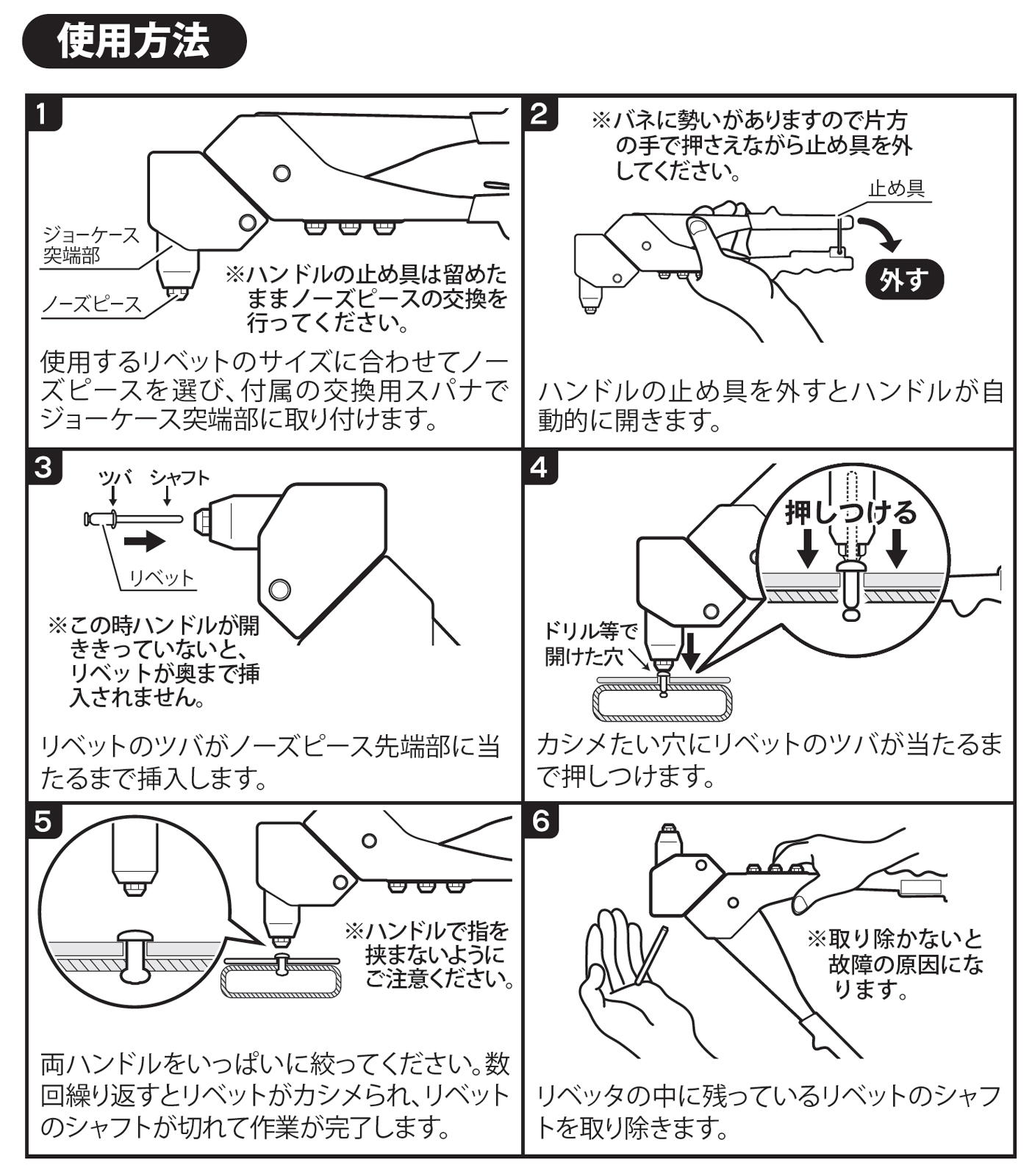 使用方法

1

ジョーケース突端部

ノーズピース

※ハンドルの止め具は留めたままノーズピースの交換を行ってください。

使用するリベットのサイズに合わせてノーズピースを選び、付属の交換用スパナでジョーケース突端部に取り付けます。

2

※バネに勢いがありますので片方の手で押さえながら止め具を外してください。

止め具

外す

ハンドルの止め具を外すとハンドルが自動的に開きます。

3

ツバ　シャフト

リベット

※この時ハンドルが開ききっていないと、リベットが奥まで挿入されません。

リベットのツバがノーズピース先端部に当たるまで挿入します。

4

押しつける

ドリル等で開けた穴

カシメたい穴にリベットのツバが当たるまで押しつけます。

5

※ハンドルで指を挟まないようにご注意ください。

両ハンドルをいっぱいに絞ってください。数回繰り返すとリベットがカシメられ、リベットのシャフトが切れて作業が完了します。

6

※取り除かないと故障の原因になります。

リベッタの中に残っているリベットのシャフトを取り除きます。