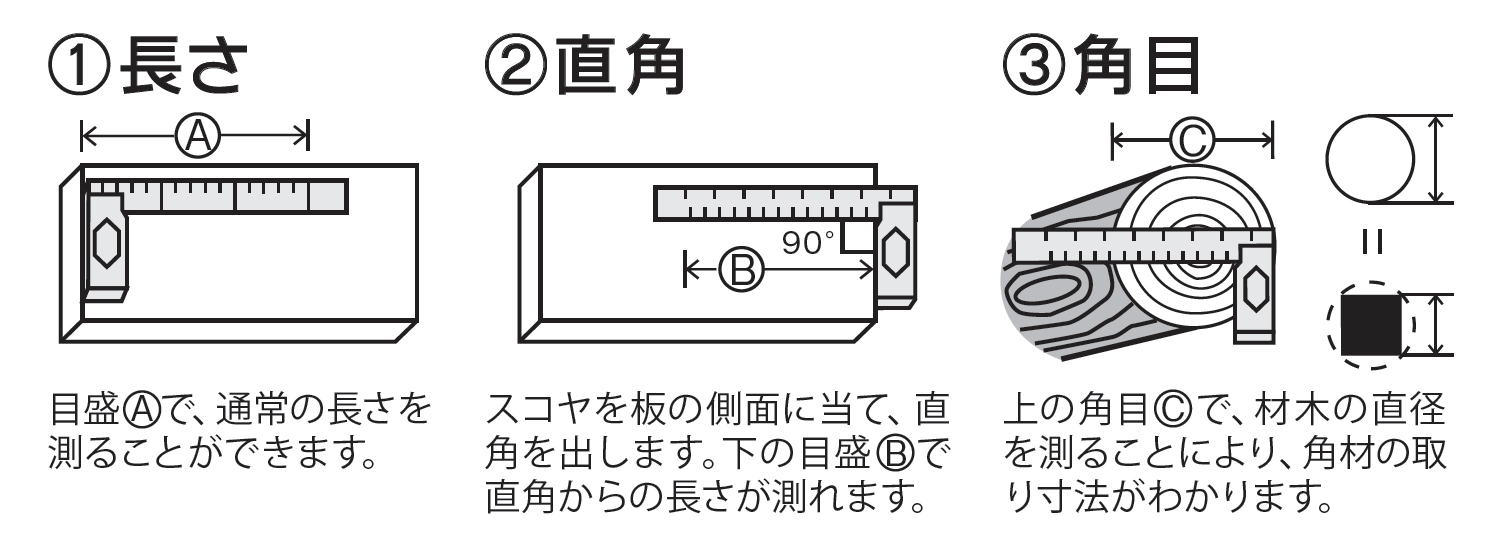 ①長さ

Ⓐ

目盛Ⓐで、通常の長さを測ることができます。

②直角

90°

Ⓑ

スコヤを板の側面に当て、直角を出します。下の目盛Ⓑで直角からの長さが測れます。

③角目

Ⓒ

=

上の角目Ⓒで、材木の直径を測ることにより、角材の取り寸法がわかります。